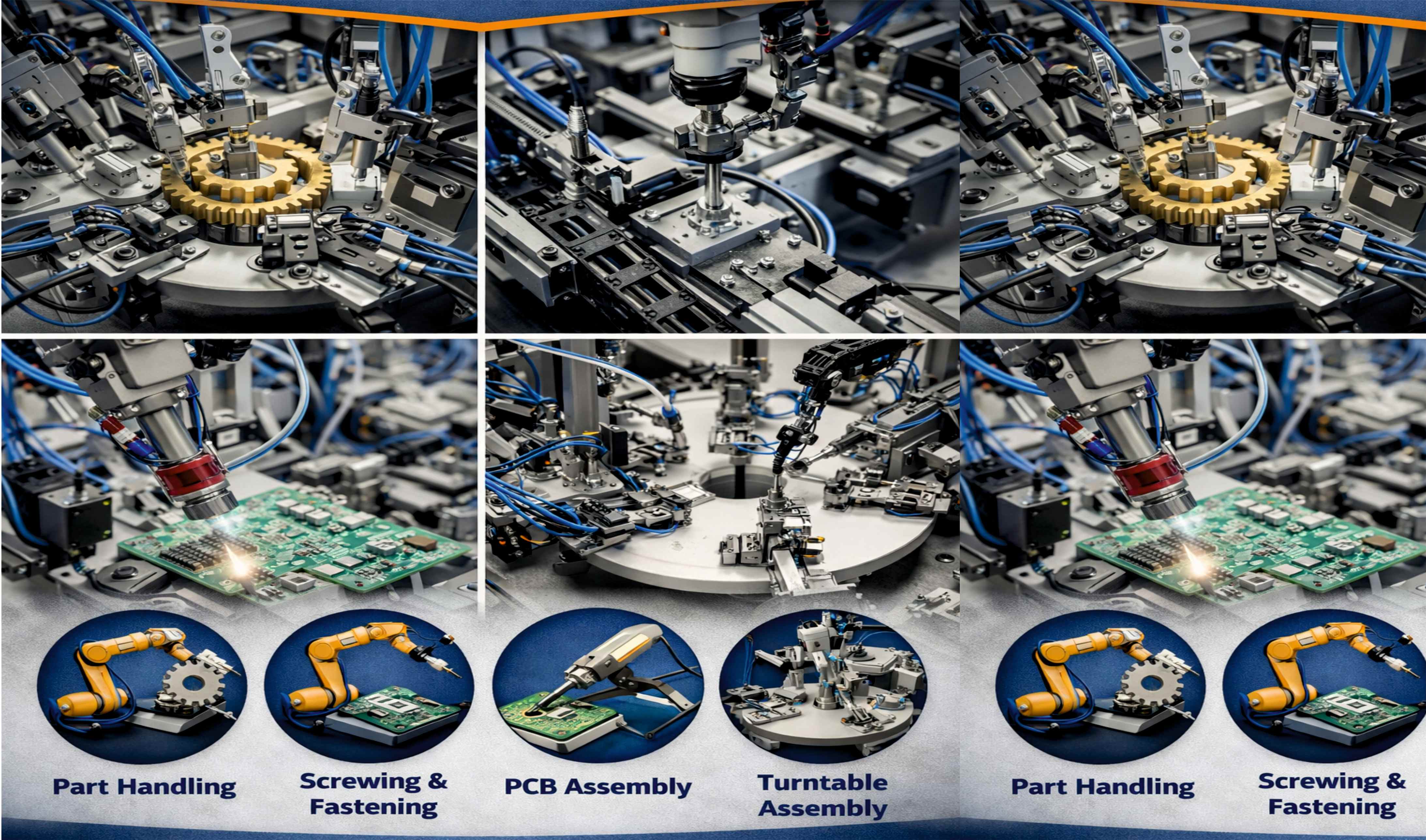 Part Handling

Screwing & Fastening

PCB Assembly

Turntable Assembly

Part Handling

Screwing & Fastening